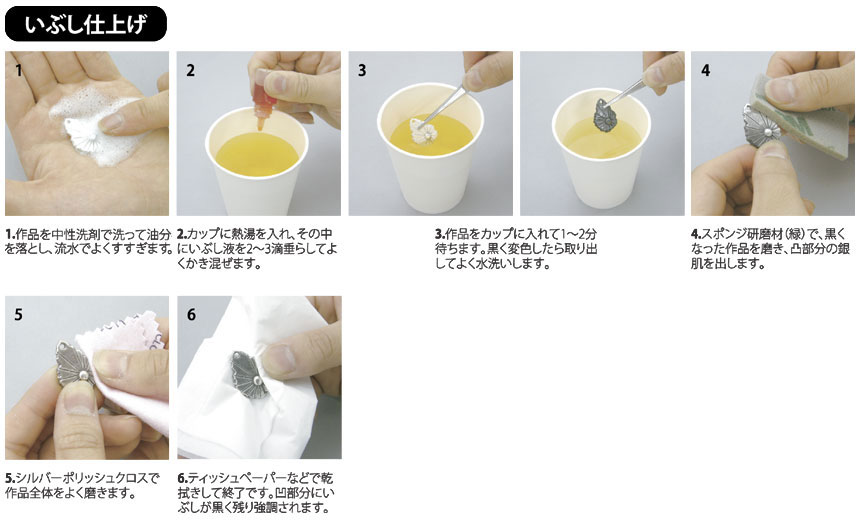 いぶし仕上げ

1

2

3

4

1.作品を中性洗剤で洗って油分を落とし、流水でよくすすぎます。

2.カップに熱湯を入れ、その中にいぶし液を2〜3滴垂らしてよくかき混ぜます。

3.作品をカップに入れて1〜2分待ちます。黒く変色したら取り出してよく水洗いします。

4.スポンジ研磨材（緑）で、黒くなった作品を磨き、凸部分の銀肌を出します。

5

6

5.シルバーポリッシュクロスで作品全体をよく磨きます。

6.ティッシュペーパーなどで乾拭きして終了です。凹部分にいぶしが黒く残り強調されます。